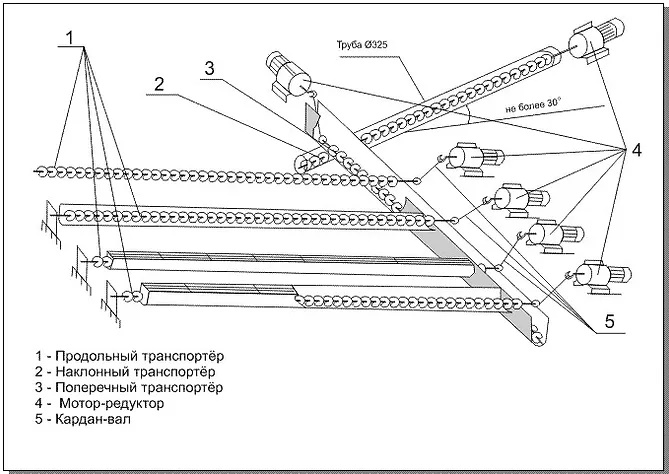 1

2

3

Труба Ø325

не более 30°

4

5

1 - Продольный транспортёр
2 - Наклонный транспортёр
3 - Поперечный транспортёр
4 - Мотор-редуктор
5 - Кардан-вал